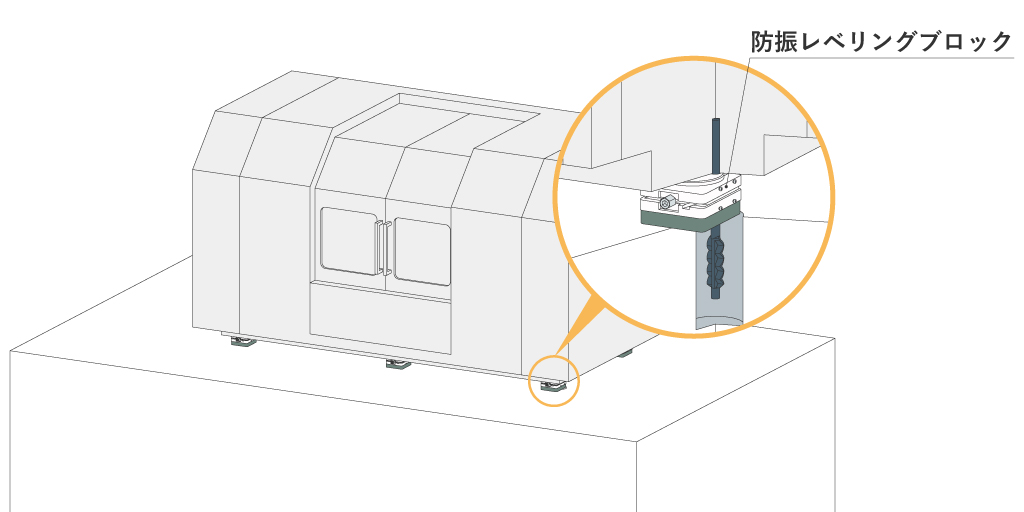 防振レベリングブロック