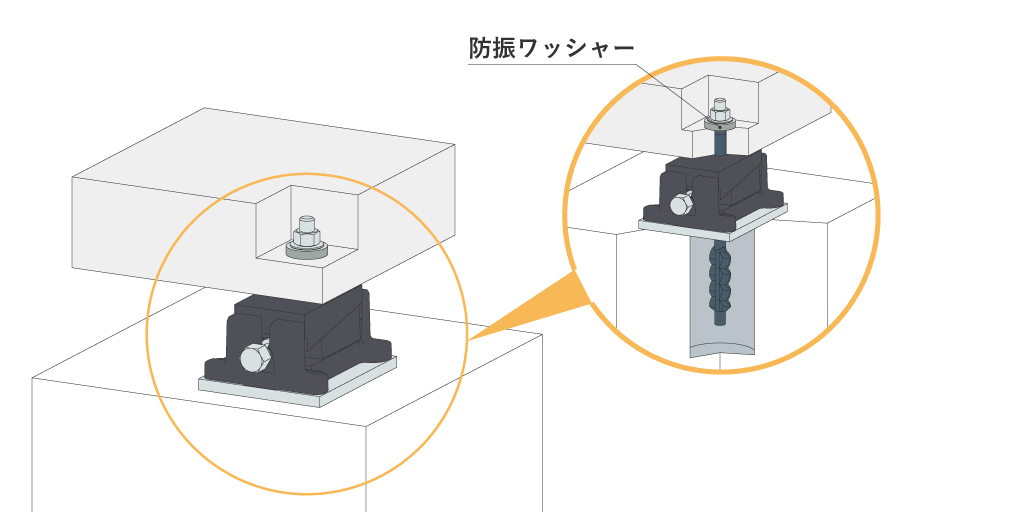 防振ワッシャー