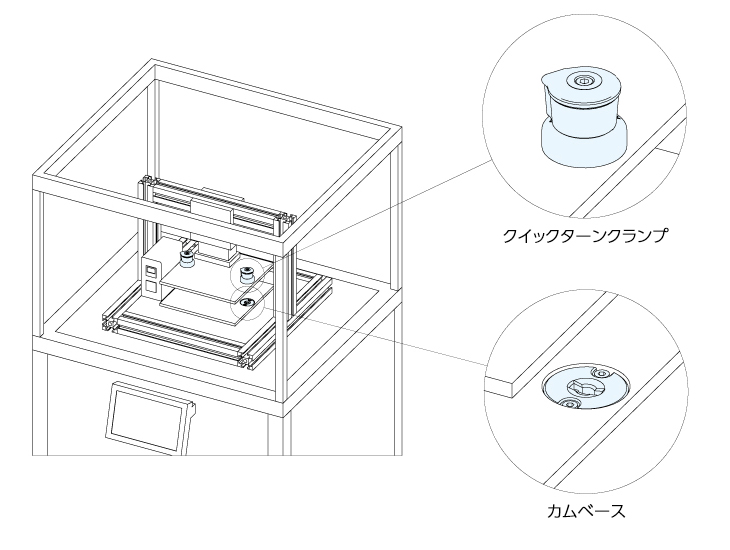 クイックターンクランプ

カムベース