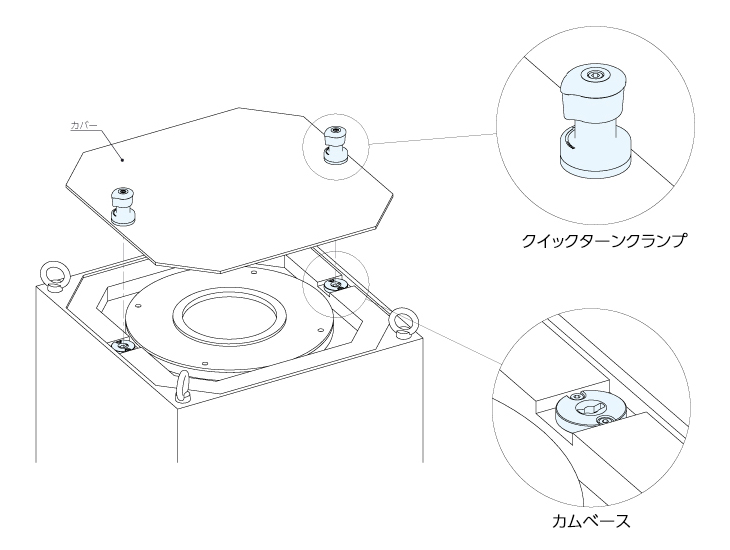 カバー

クイックターンクランプ

カムベース