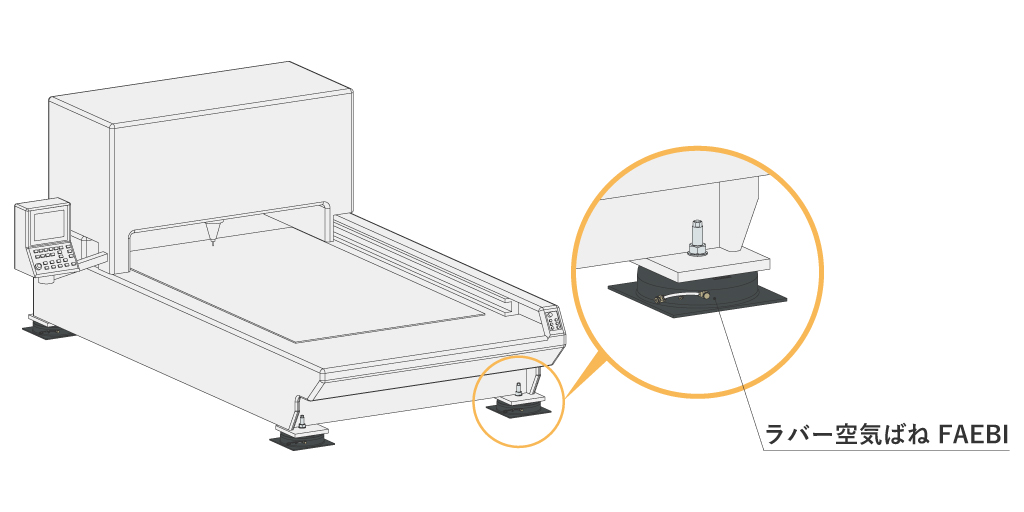 ラバー空気ばね FAEBI