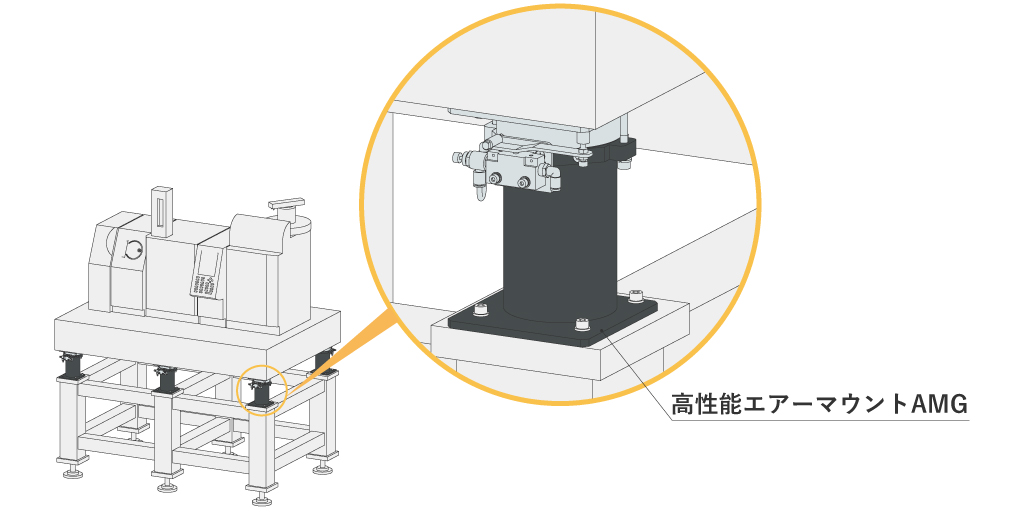 高性能エアーマウントAMG