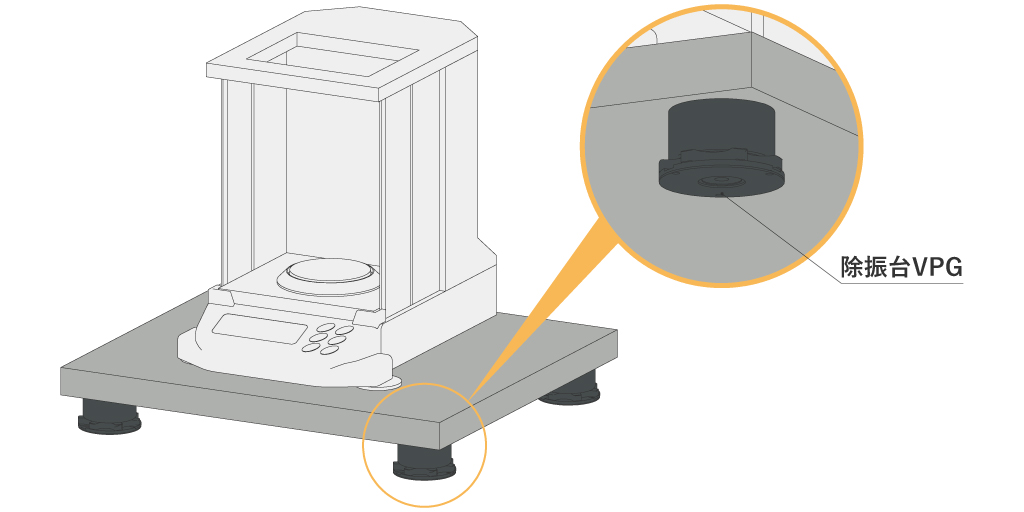 除振台VPG