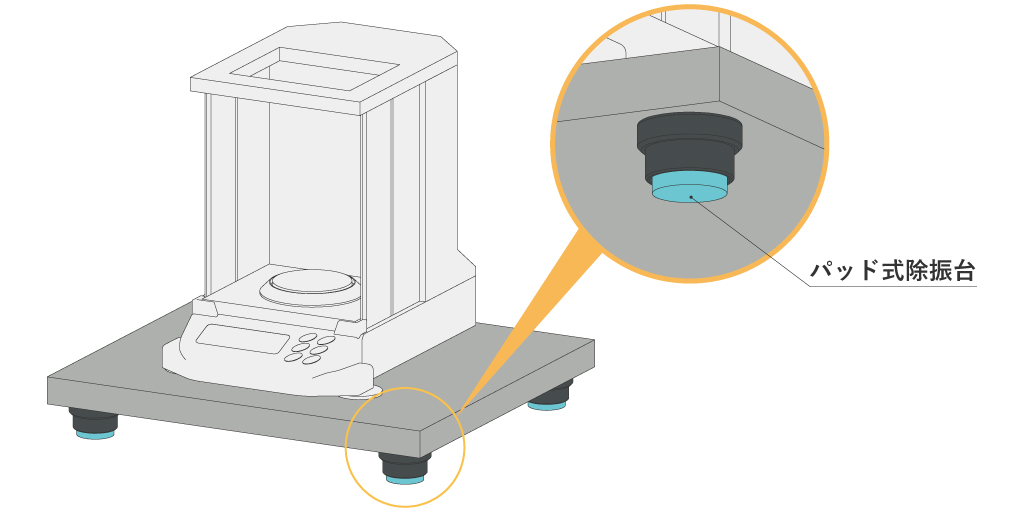 パッド式除振台