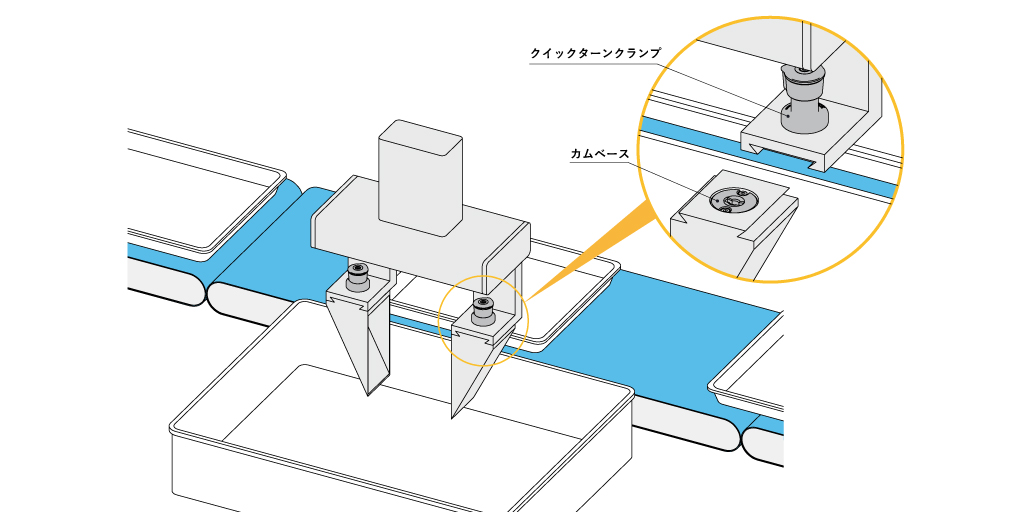 クイックターンクランプ

カムベース