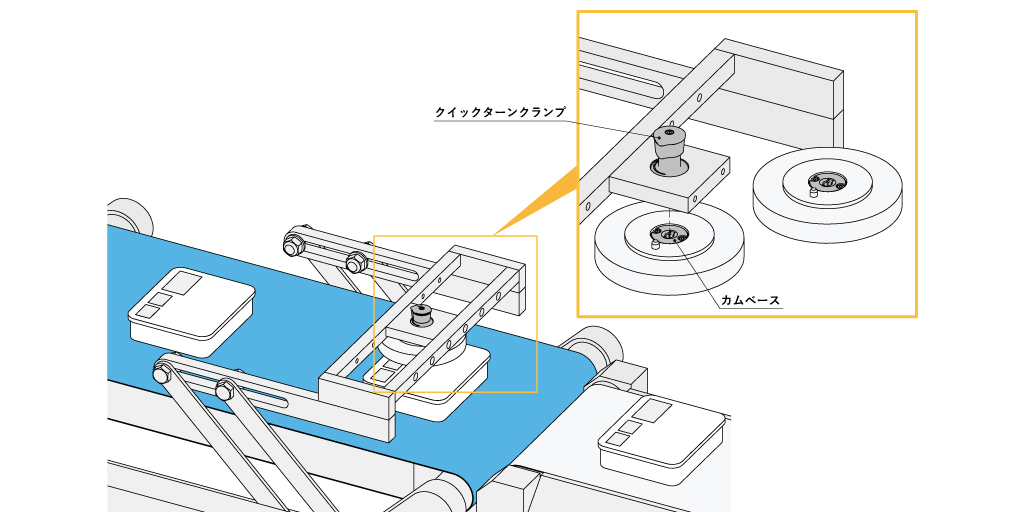 クイックターンクランプ

カムベース