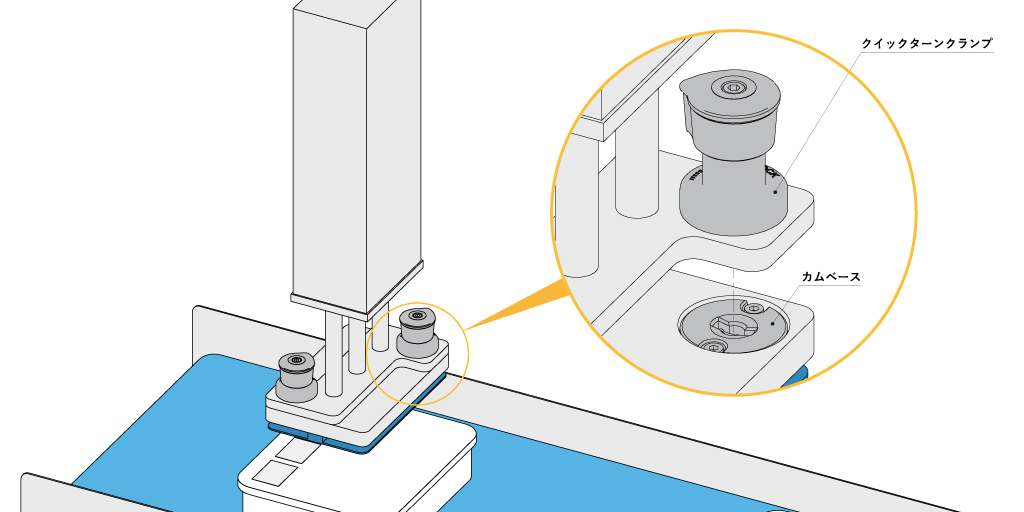 クイックターンクランプ

カムベース