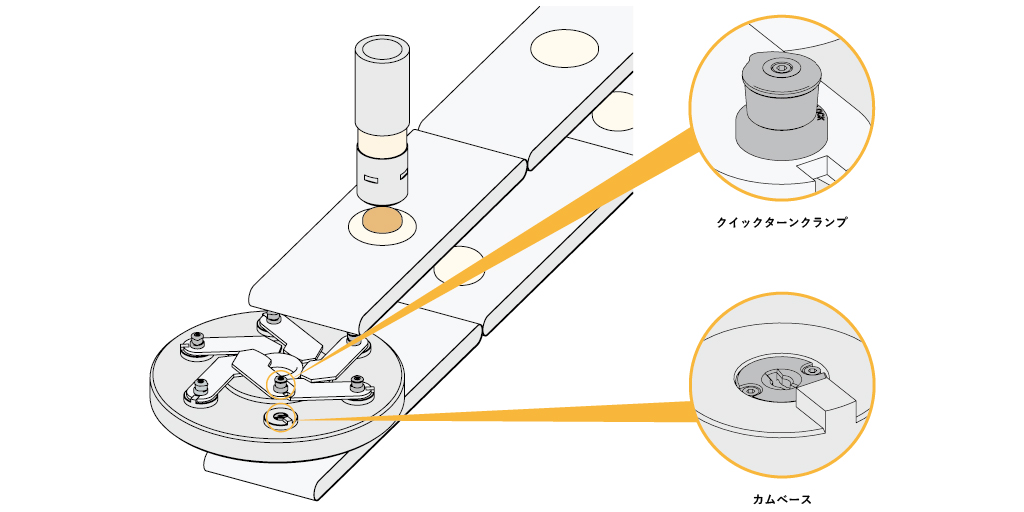 クイックターンクランプ

カムベース