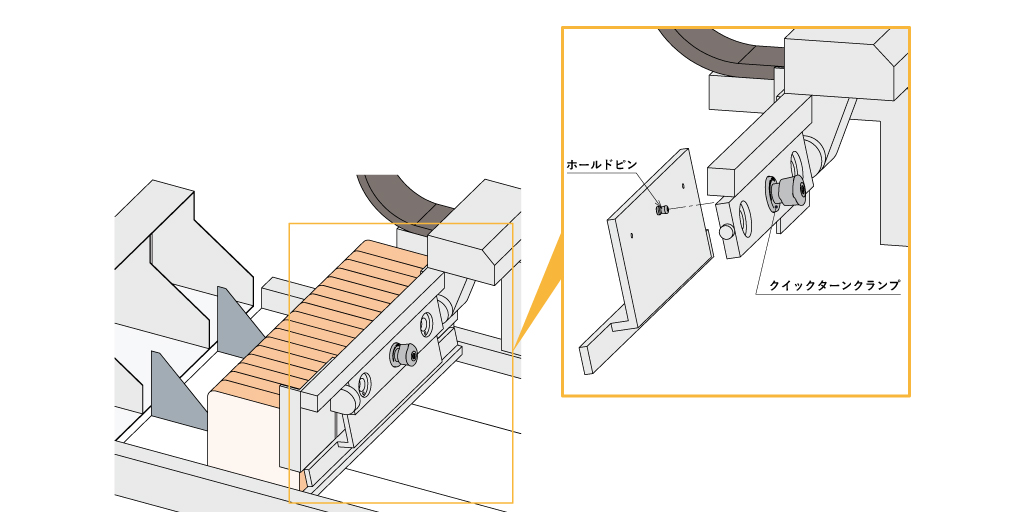 ホールドピン

クイックターンクランプ