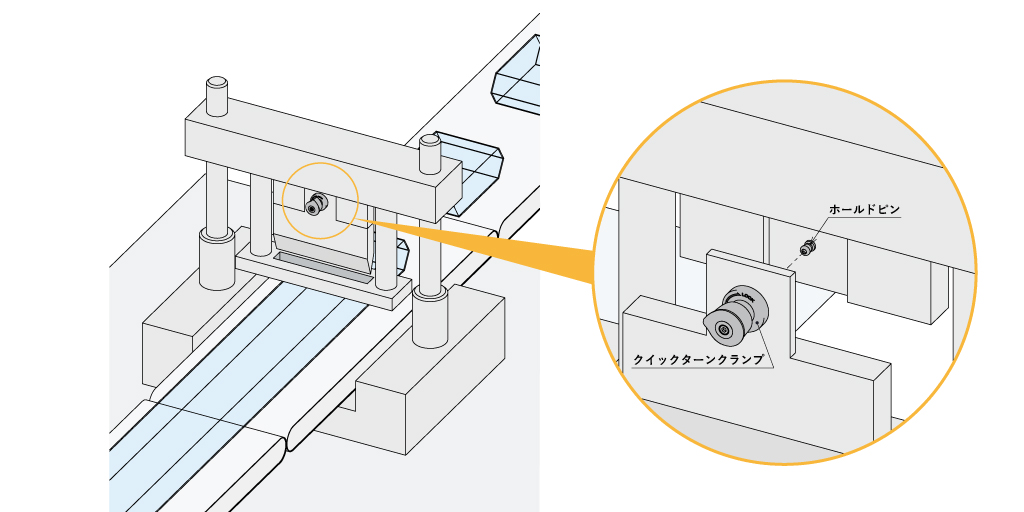 ホールドピン

クイックターンクランプ