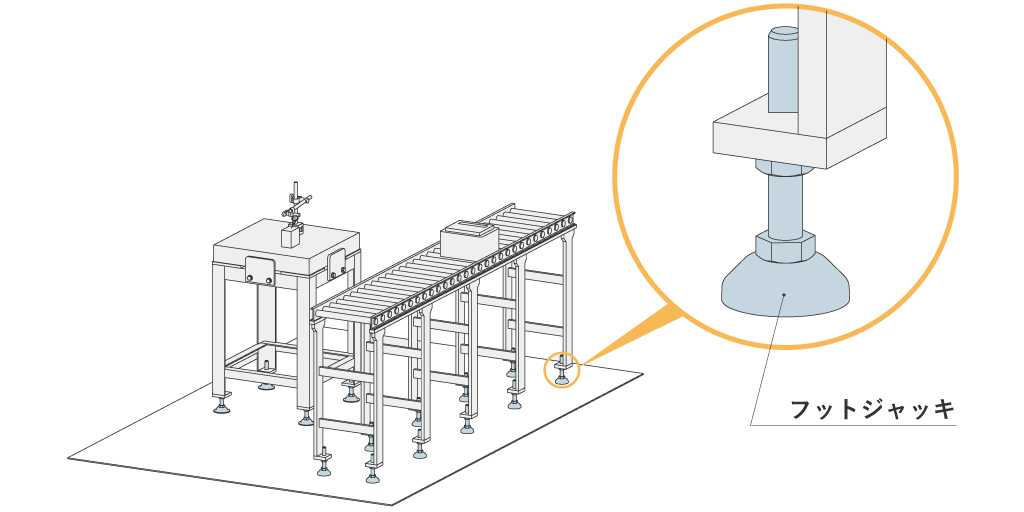 フットジャッキ