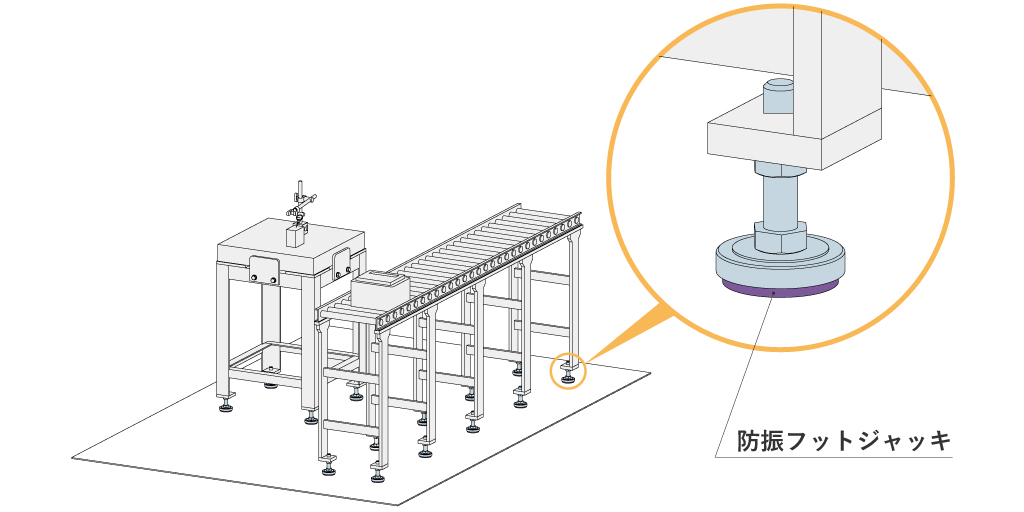 防振フットジャッキ