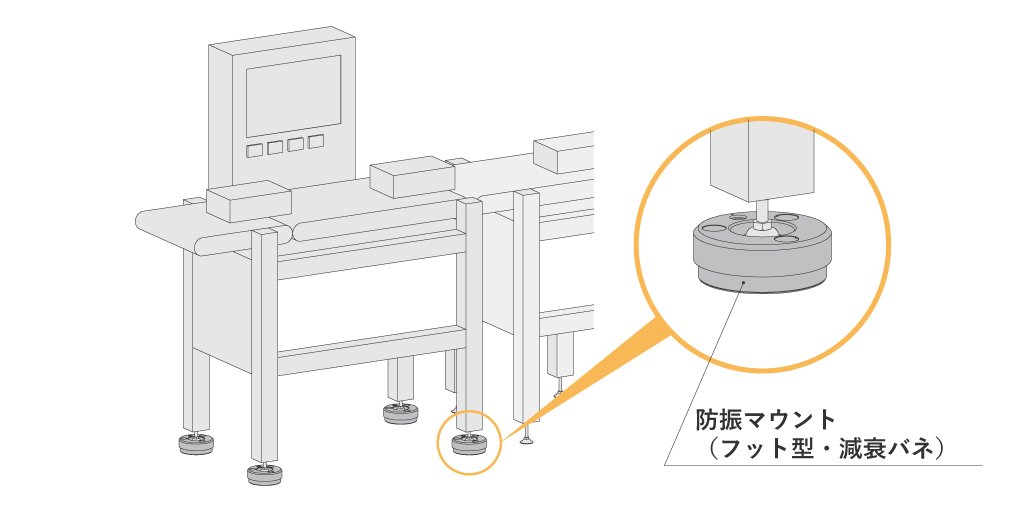 防振マウント
（フット型・減衰バネ）