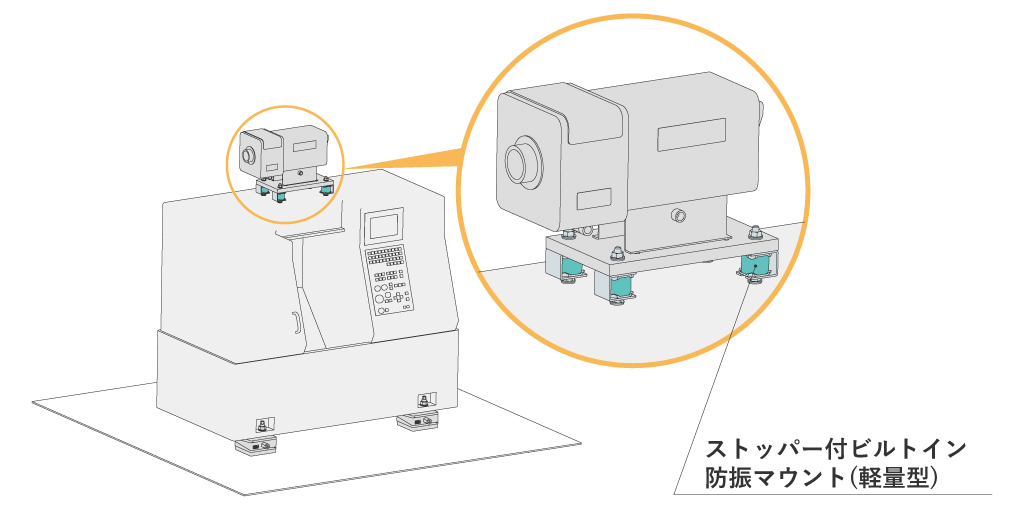 ストッパー付ビルトイン
防振マウント(軽量型)