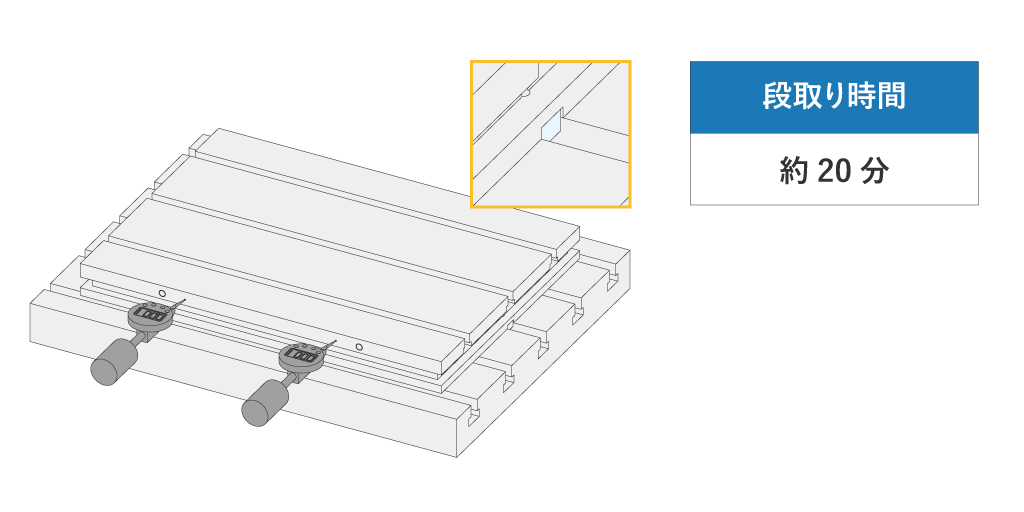 段取り時間

約 20 分