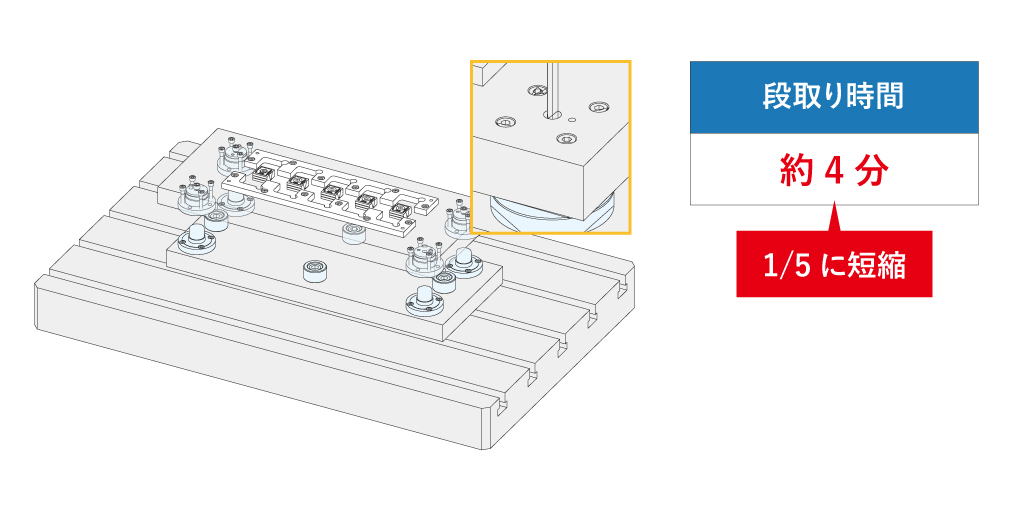 段取り時間

約 4 分

1/5 に短縮