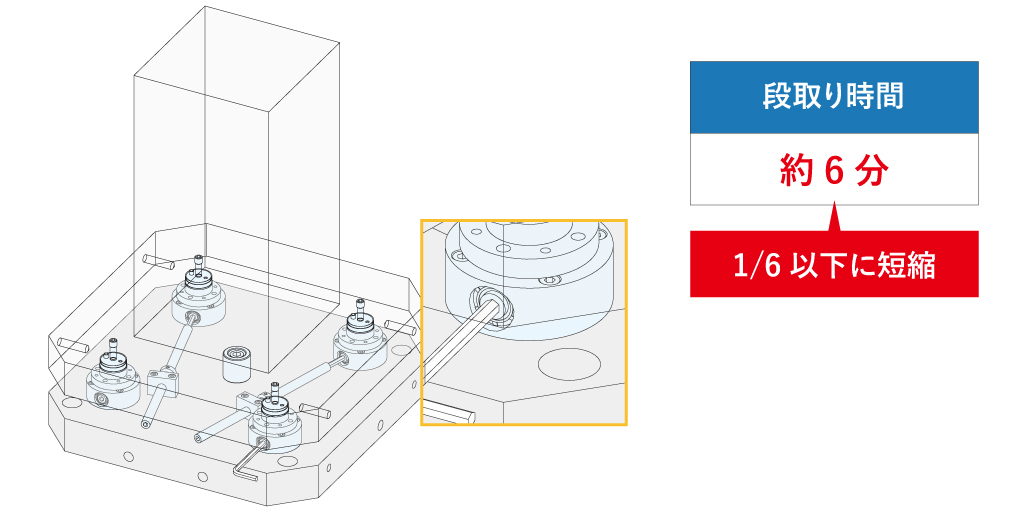 段取り時間

約 6 分

1/6 以下に短縮