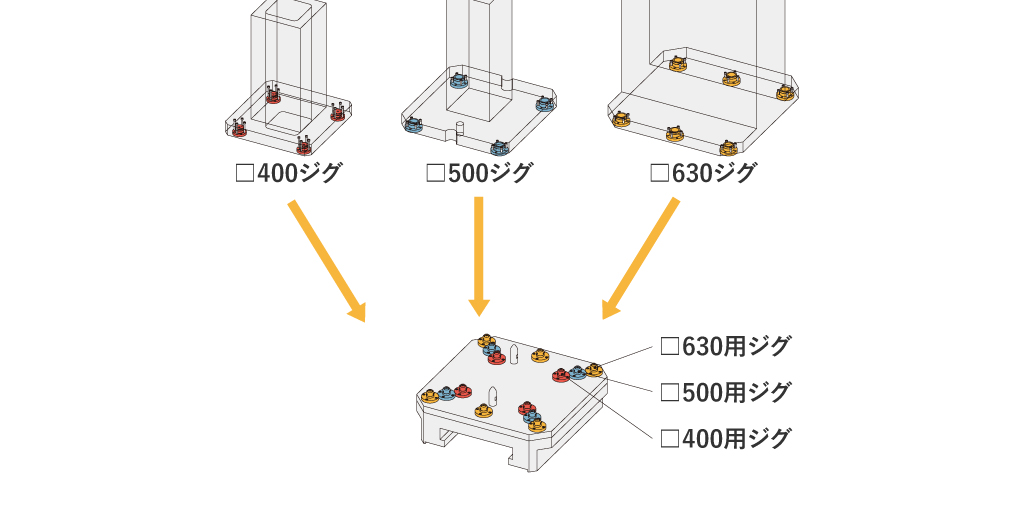 □400ジグ

□500ジグ

□630ジグ

□630用ジグ

□500用ジグ

□400用ジグ