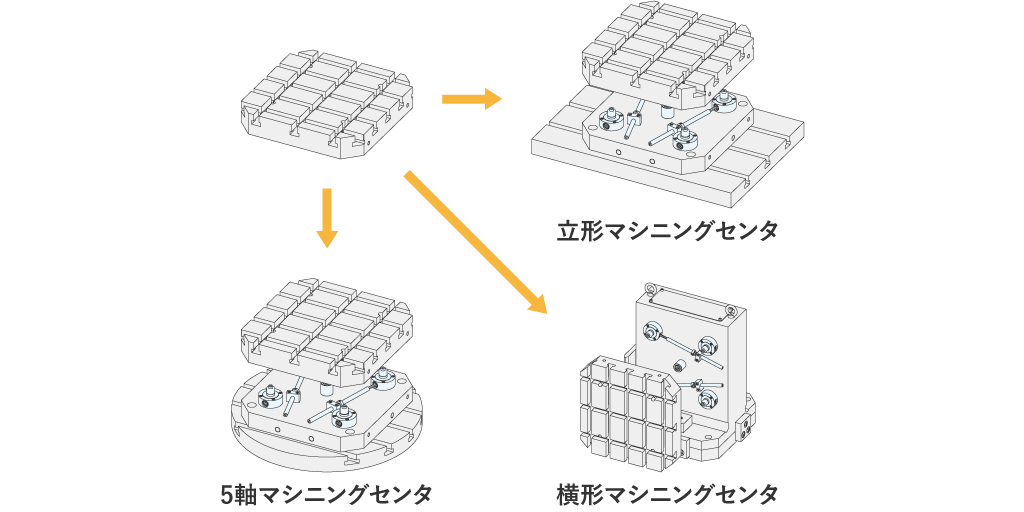 立形マシニングセンタ

5軸マシニングセンタ

横形マシニングセンタ