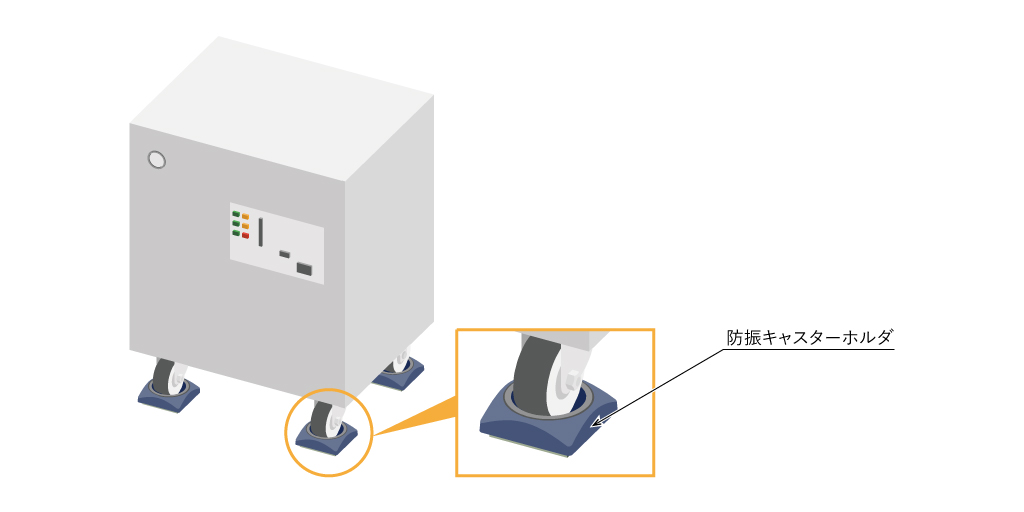 防振キャスターホルダ