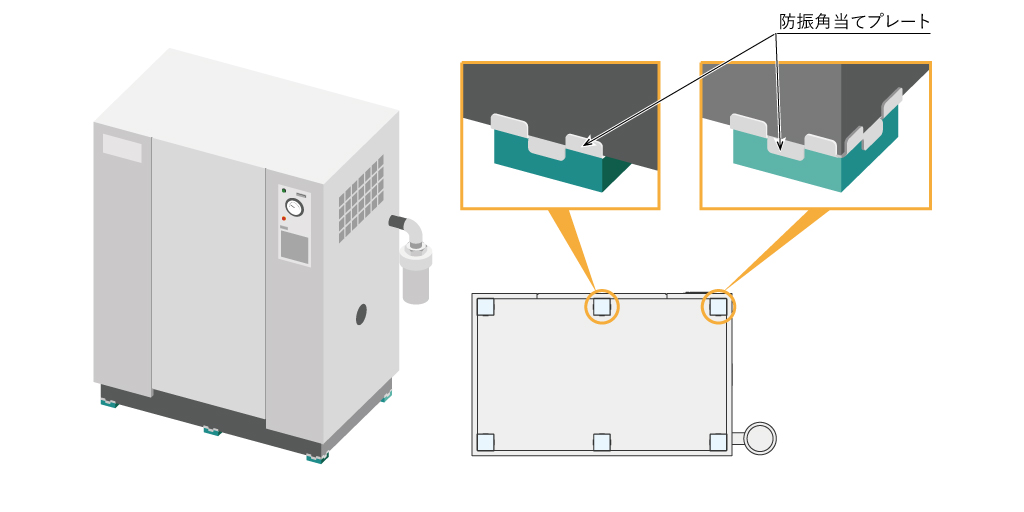 防振角当てプレート