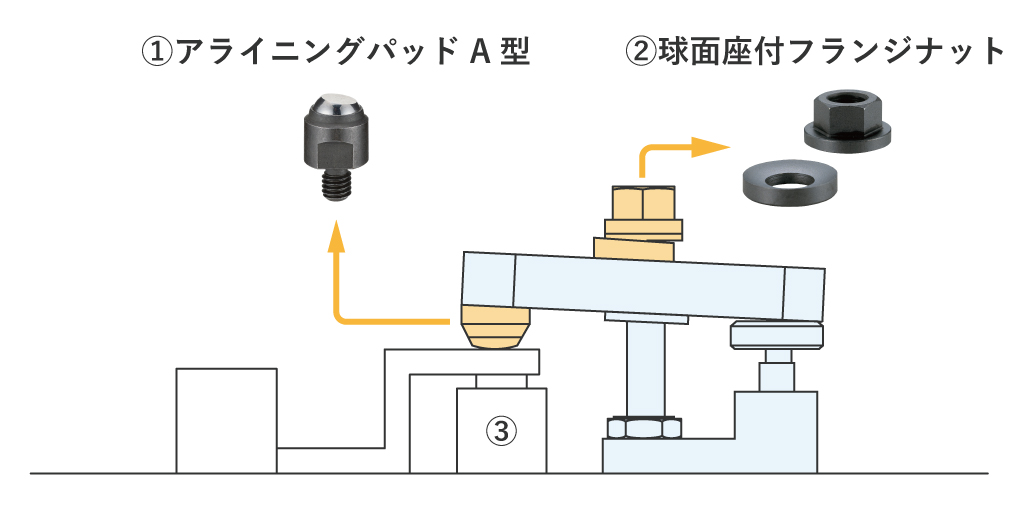 ①アライニングパッド A 型

②球面座付フランジナット

③