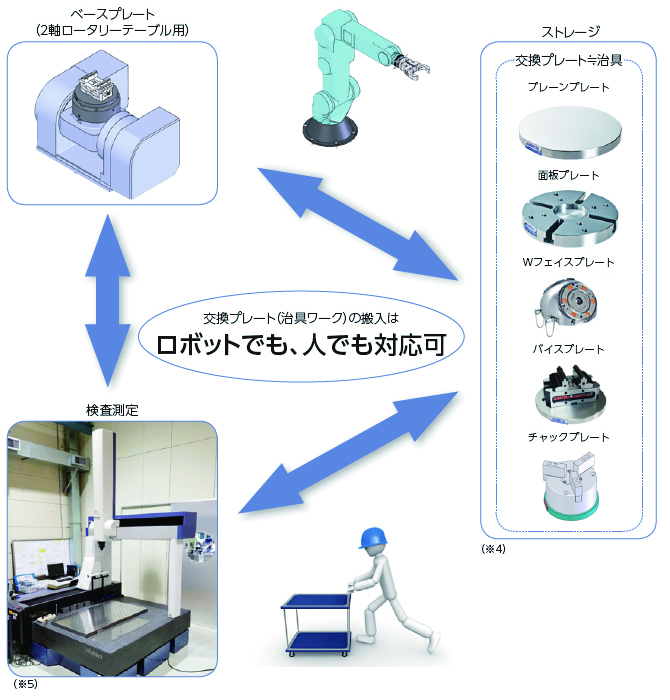 ベースプレート
(2軸ロータリーテーブル用)

ストレージ

交換プレート≒治具

プレーンプレート

面板プレート

Wフェイスプレート

バイスプレート

チャックプレート

(※4)

交換プレート(治具ワーク)の搬入は
ロボットでも、人でも対応可

検査測定

(※5)