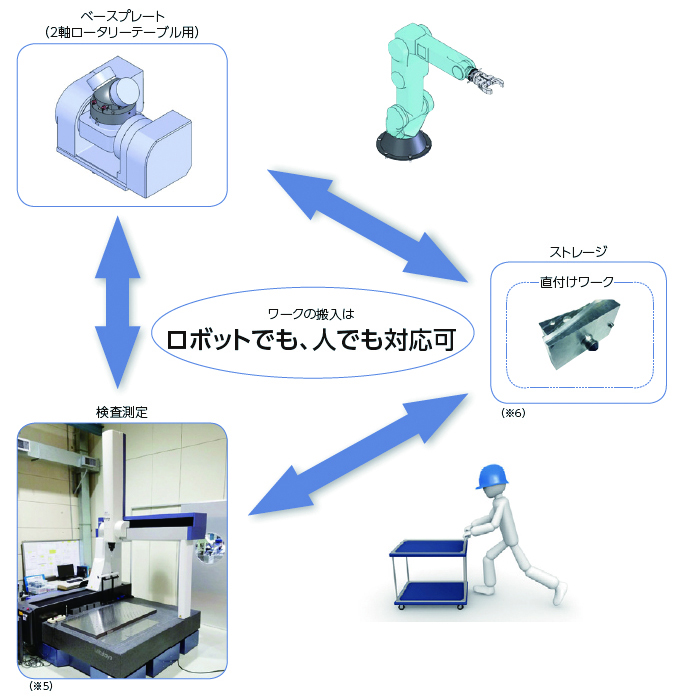 ベースプレート
(2軸ロータリーテーブル用)

ストレージ

直付けワーク

ワークの搬入は
ロボットでも、人でも対応可

(※6)

検査測定

(※5)