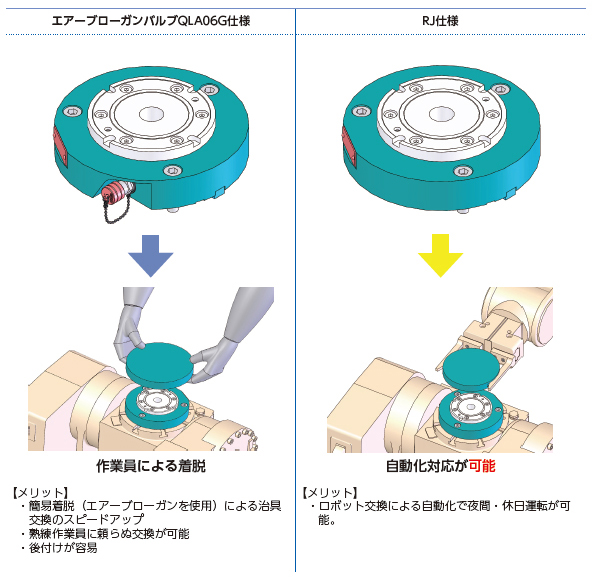 エアーブローガンバルブQLA06G仕様

作業員による着脱

【メリット】
・簡易着脱（エアーブローガンを使用）による治具交換のスピードアップ
・熟練作業員に頼らぬ交換が可能
・後付けが容易

RJ仕様

自動化対応が可能

【メリット】
・ロボット交換による自動化で夜間・休日運転が可能。