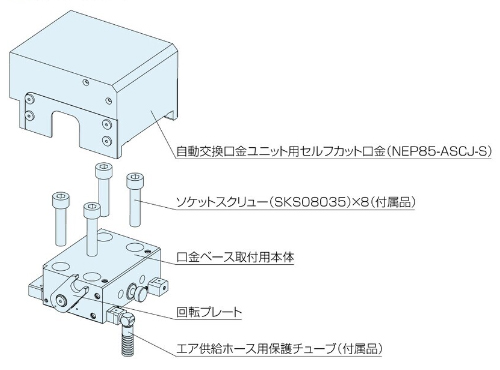 自動交換口金ユニット用セルフカット口金(NEP85-ASCJ-S)

ソケットスクリュー(SKS08035)×8(付属品)

口金ベース取付用本体

回転プレート

エア供給ホース用保護チューブ(付属品)