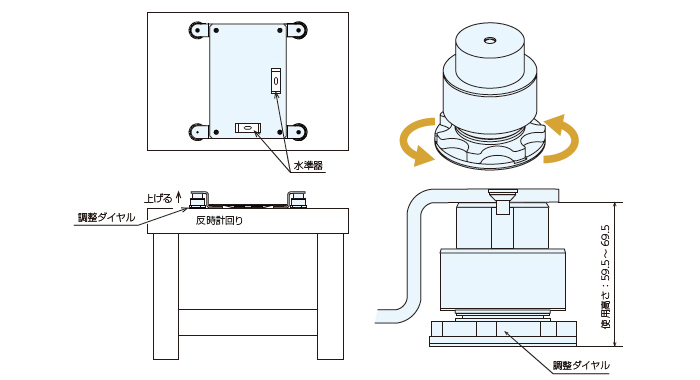 水準器

上げる

調整ダイヤル

反時計回り

使用高さ：59.5～69.5

調整ダイヤル