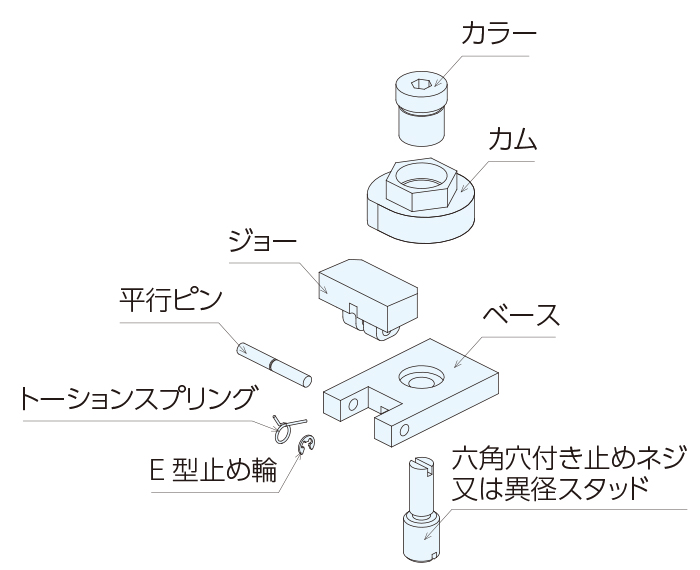 カラー

カム

ジョー

平行ピン

ベース

トーションスプリング

E 型止め輪

六角穴付き止めネジ
又は異径スタッド