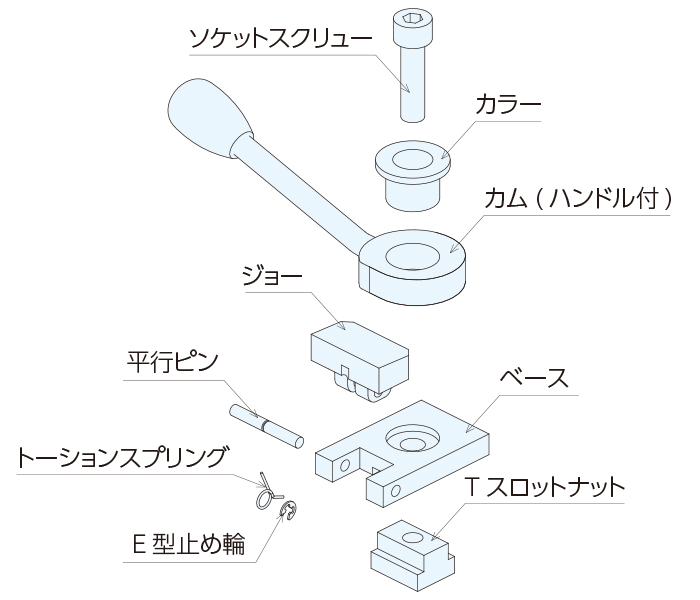 ソケットスクリュー

カラー

カム（ハンドル付）

ジョー

平行ピン

ベース

トーションスプリング

Tスロットナット

E型止め輪