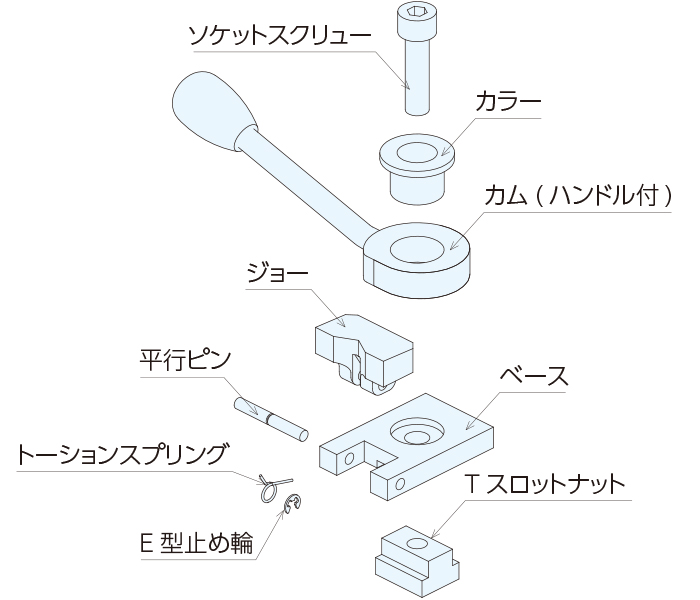 ソケットスクリュー
カラー
カム（ハンドル付）
ジョー
平行ピン
ベース
トーションスプリング
Tスロットナット
E型止め輪