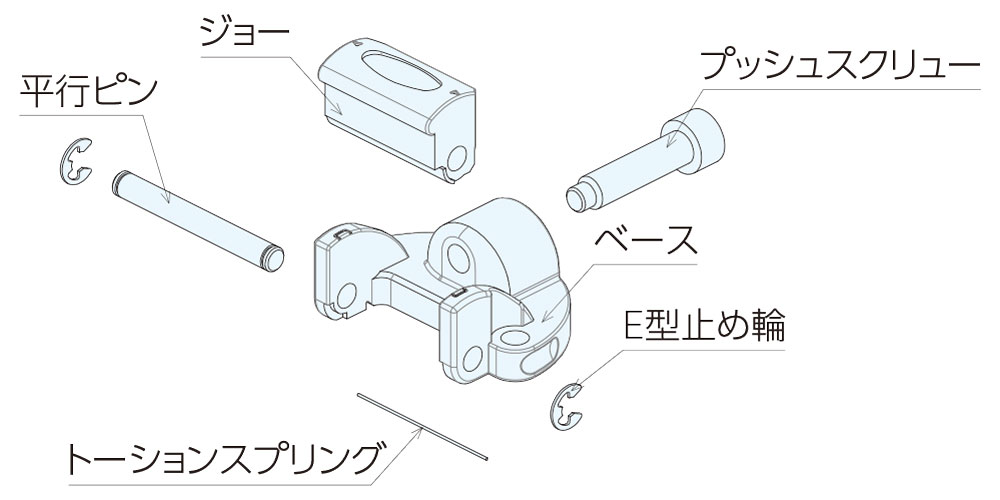 ジョー

平行ピン

プッシュスクリュー

ベース

E型止め輪

トーションスプリング