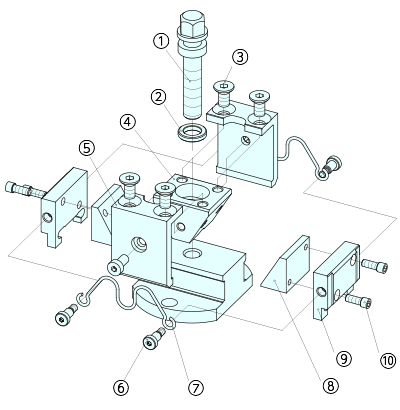 ①
③
②
④
⑤
⑥
⑦
⑧
⑨
⑩