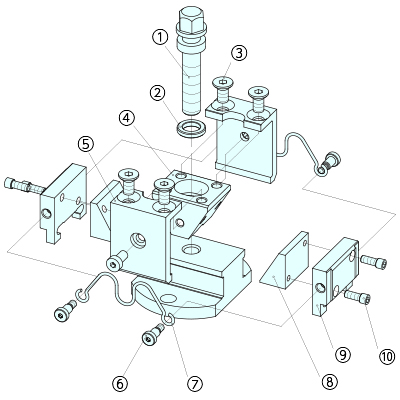 ①
③
②
④
⑤
⑥
⑦
⑧
⑨
⑩